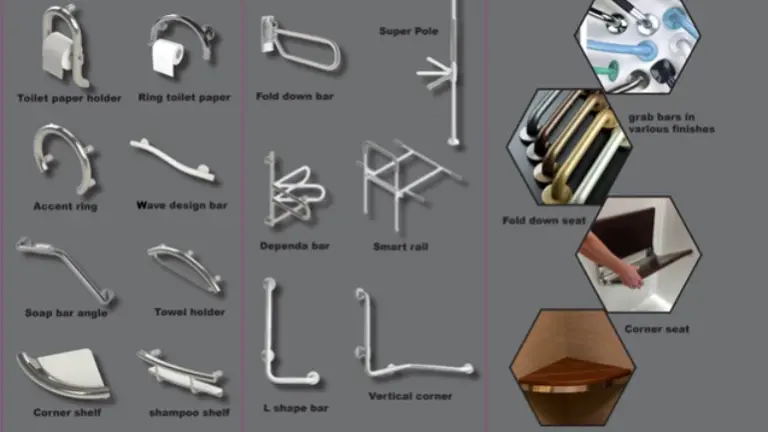 Toilet paper holder

Ring toilet paper

Accent ring

Wave design bar

Soap bar angle

Towel holder

Corner shelf

shampoo shelf

Fold down bar

Super Pole

Dependa bar

Smart rail

L shape bar

Vertical corner

grab bars in various finishes

Fold down seat

Corner seat