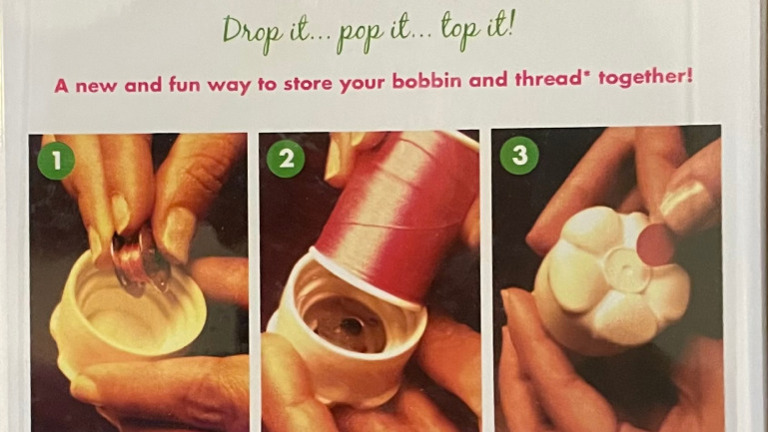 Drop it... pop it... top it!

A new and fun way to store your bobbin and thread* together!

1

2

3